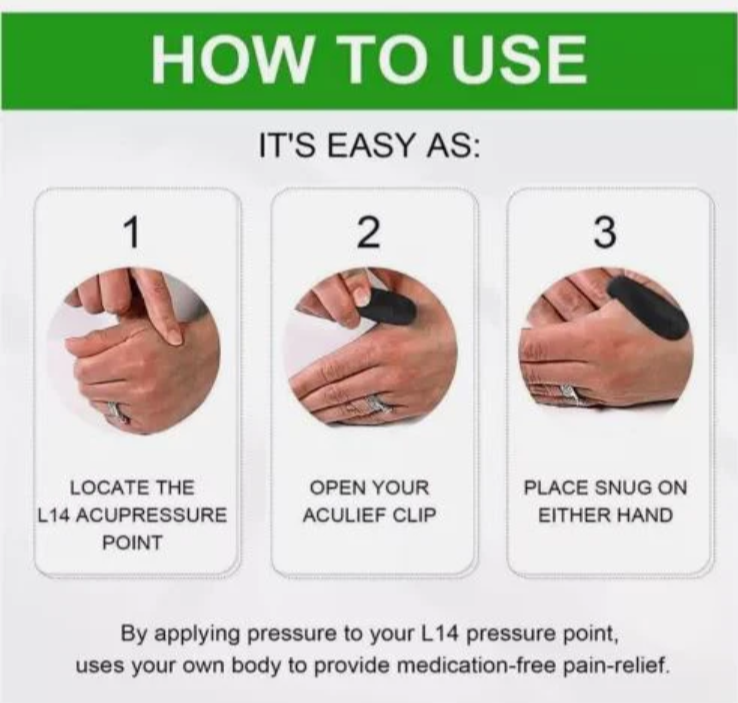 HOW TO USE

IT'S EASY AS:

1

LOCATE THE L14 ACUPRESSURE POINT

2

OPEN YOUR ACULIEF CLIP

3

PLACE SNUG ON EITHER HAND

By applying pressure to your L14 pressure point, uses your own body to provide medication-free pain-relief.